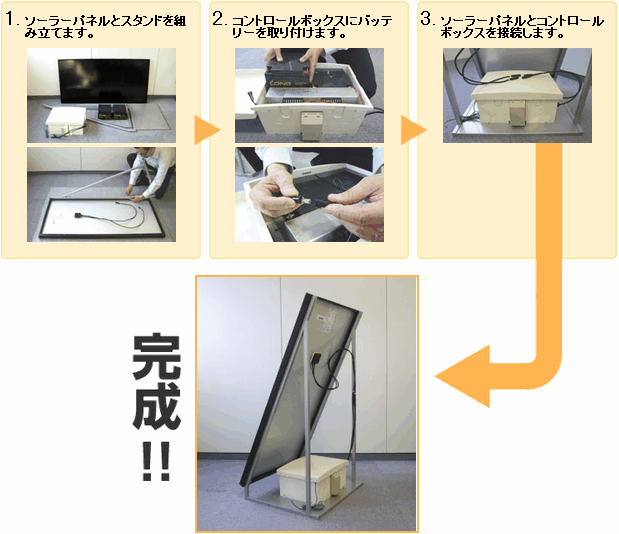 1. ソーラーパネルとスタンドを組み立てます。

2. コントロールボックスにバッテリーを取り付けます。

LONG

3. ソーラーパネルとコントロールボックスを接続します。

完成!!